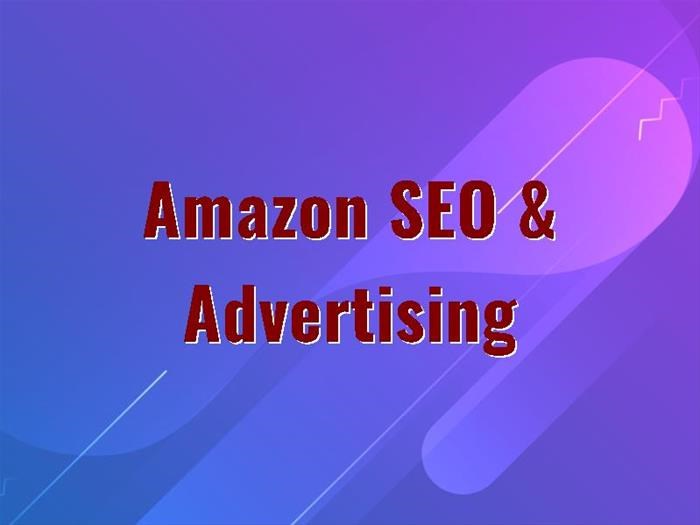 Amazon SEO & Advertising