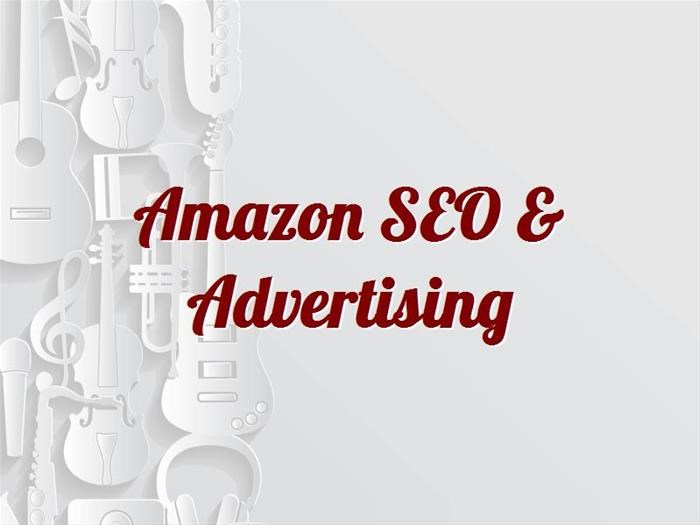 Amazon SEO & Advertising