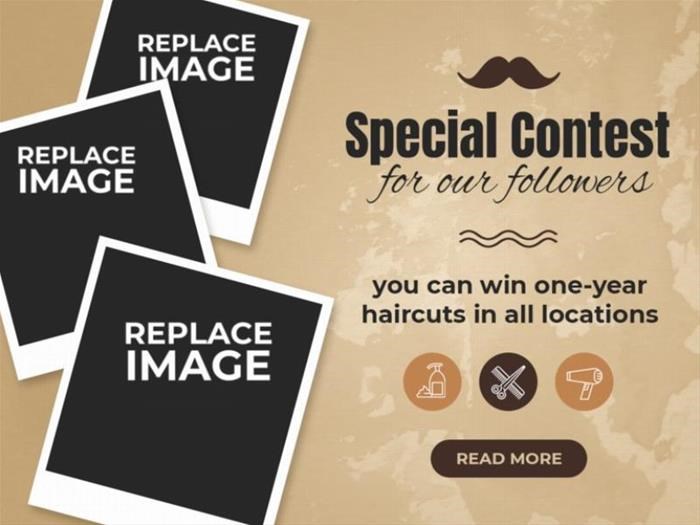 REPLACE IMAGE

REPLACE IMAGE

REPLACE IMAGE

Special Contest
for our followers

you can win one-year haircuts in all locations

READ MORE